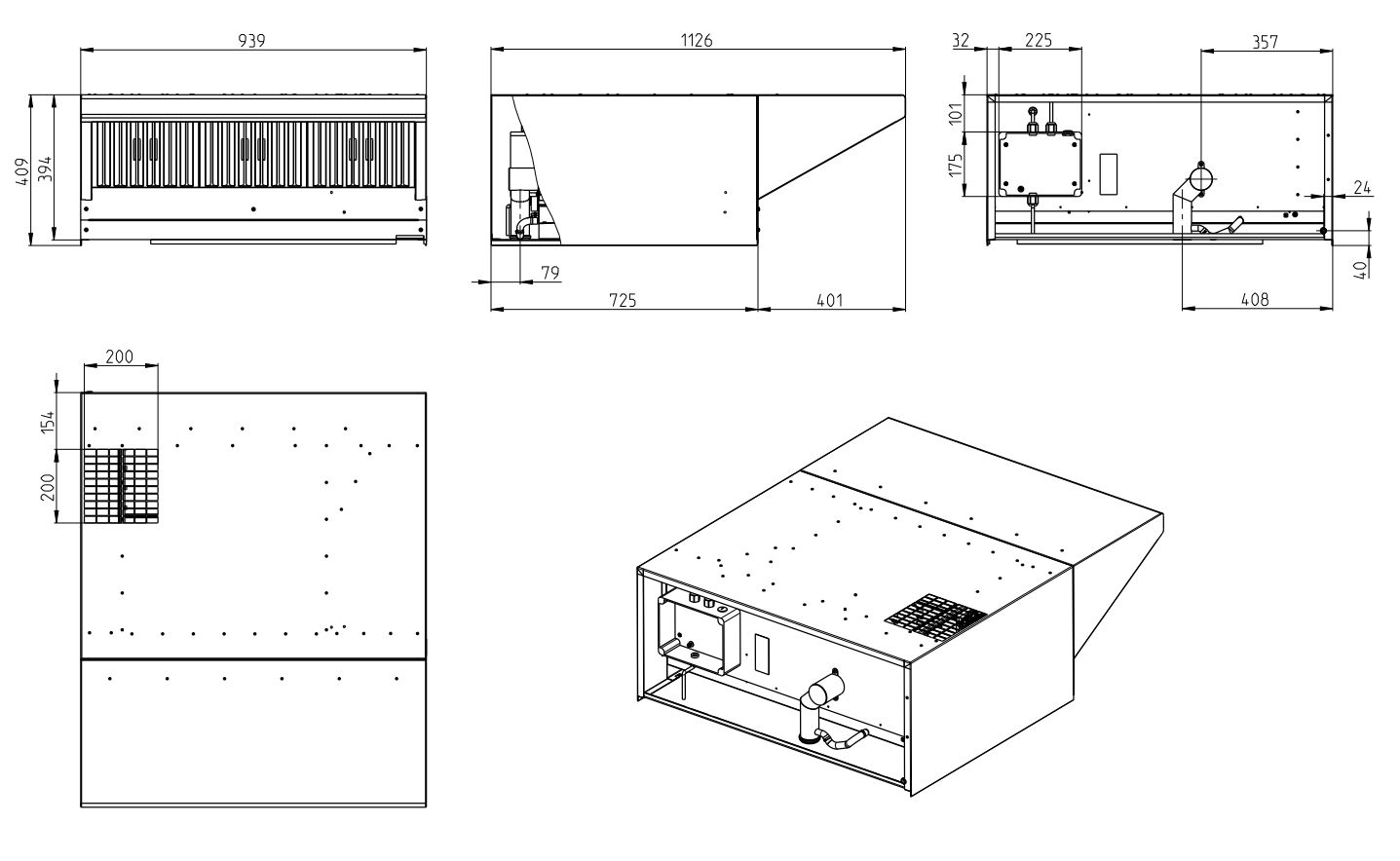 939

409

394

1126

79

725

401

32

225

357

101

175

24

40

408

200

154

200